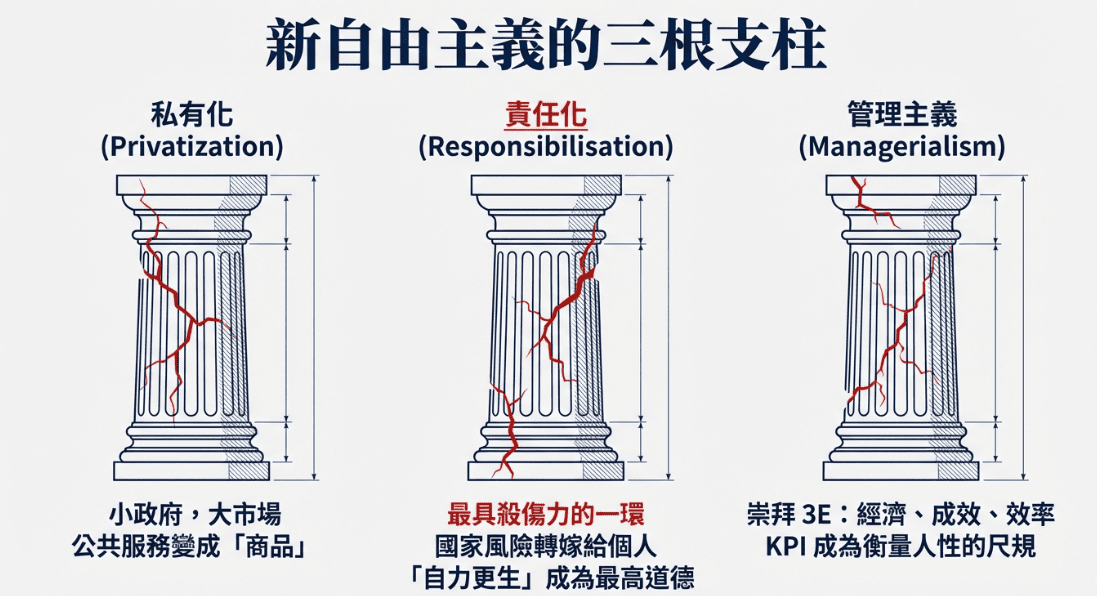 新自由主義的三根支柱

私有化
(Privatization)

小政府，大市場
公共服務變成「商品」

責任化
(Responsibilisation)

最具殺傷力的一環
國家風險轉嫁給個人
「自力更生」成為最高道德

管理主義
(Managerialism)

崇拜 3E：經濟、成效、效率
KPI 成為衡量人性的尺規